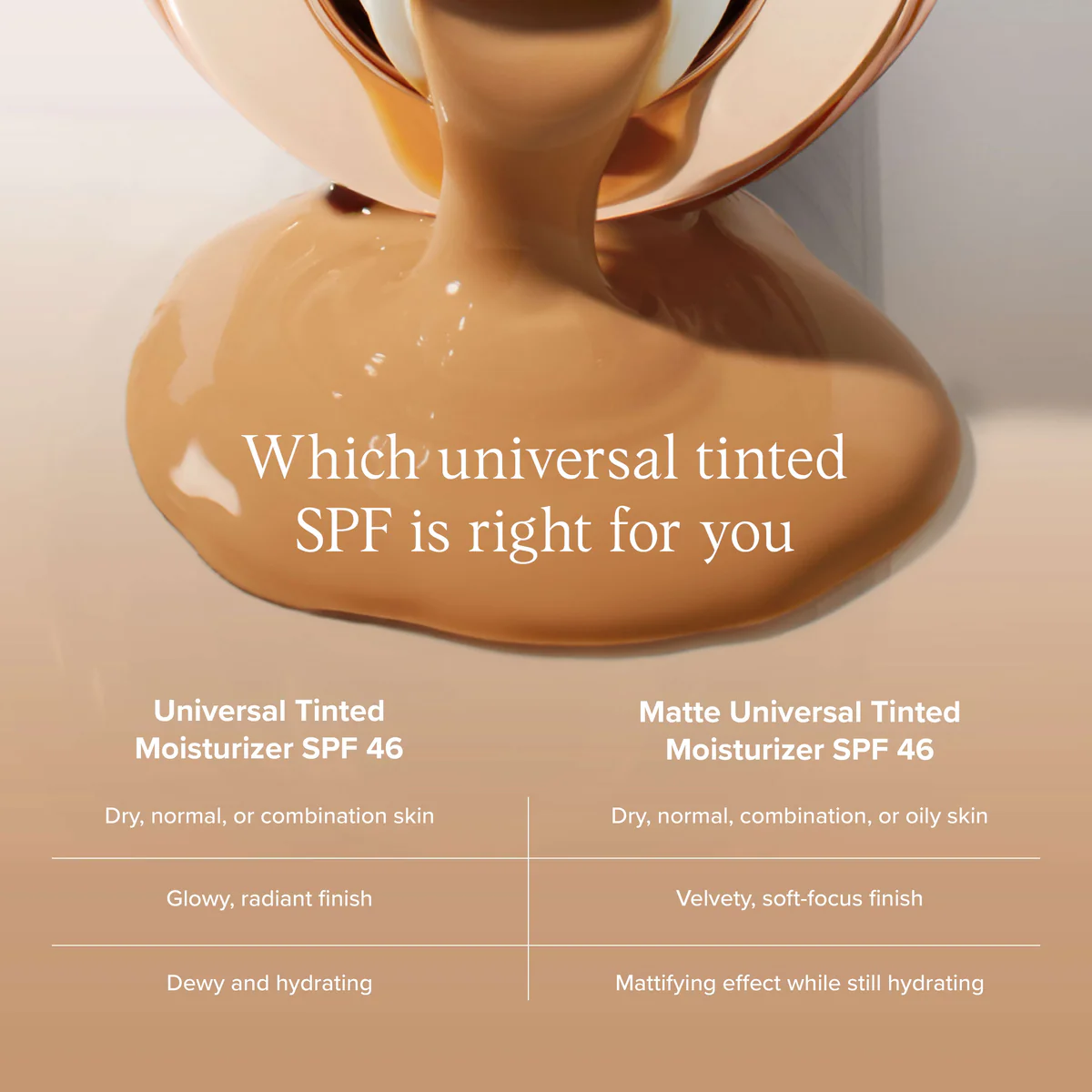 Which universal tinted SPF is right for you

| Universal Tinted Moisturizer SPF 46 | Matte Universal Tinted Moisturizer SPF 46 |
|---|---|
| Dry, normal, or combination skin | Dry, normal, combination, or oily skin |
| Glowy, radiant finish | Velvety, soft-focus finish |
| Dewy and hydrating | Mattifying effect while still hydrating |