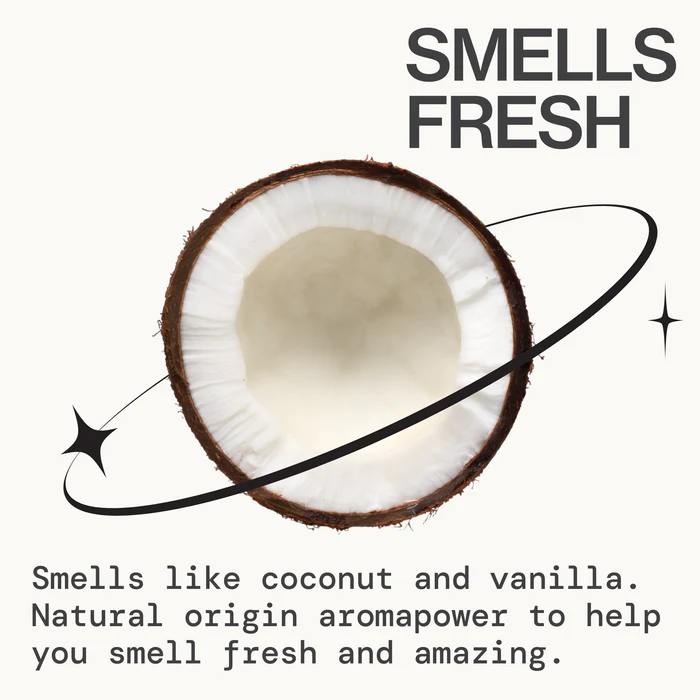 SMELLS FRESH

Smells like coconut and vanilla. Natural origin aromapower to help you smell fresh and amazing.