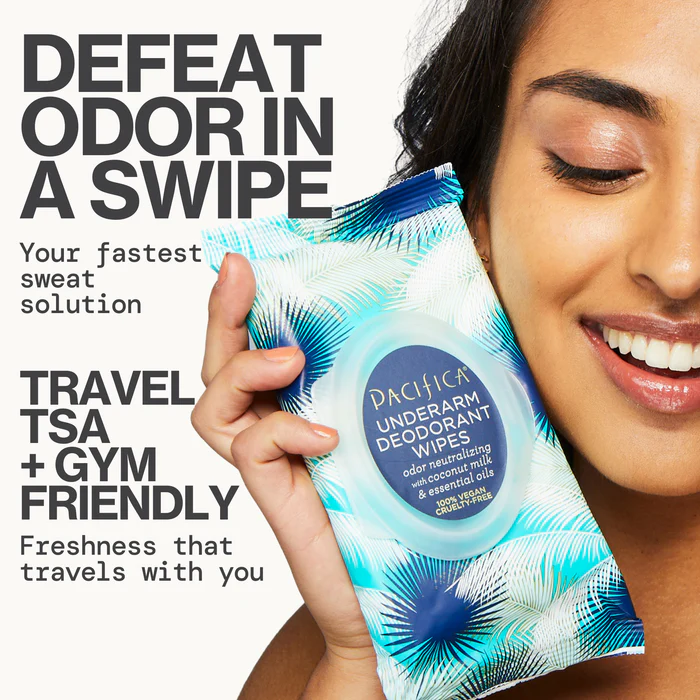 DEFEAT ODOR IN A SWIPE

Your fastest sweat solution

TRAVEL TSA + GYM FRIENDLY

Freshness that travels with you

PACIFICA®
UNDERARM DEODORANT WIPES
odor neutralizing with coconut milk & essential oils
100% VEGAN CRUELTY-FREE